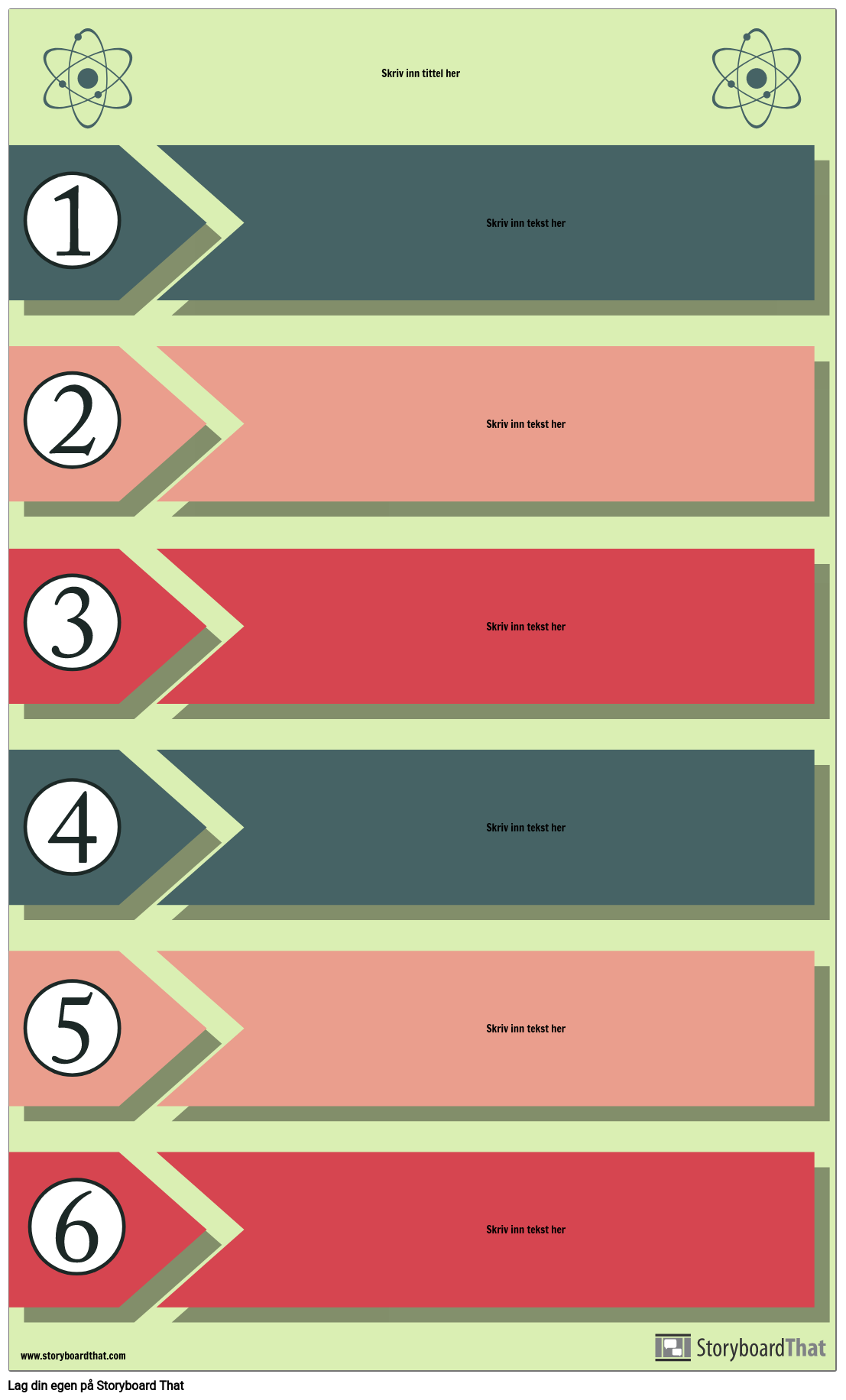 Skriv inn tittel her

1

Skriv inn tekst her

2

Skriv inn tekst her

3

Skriv inn tekst her

4

Skriv inn tekst her

5

Skriv inn tekst her

6

Skriv inn tekst her

www.storyboardthat.com

StoryboardThat

Lag din egen på Storyboard That