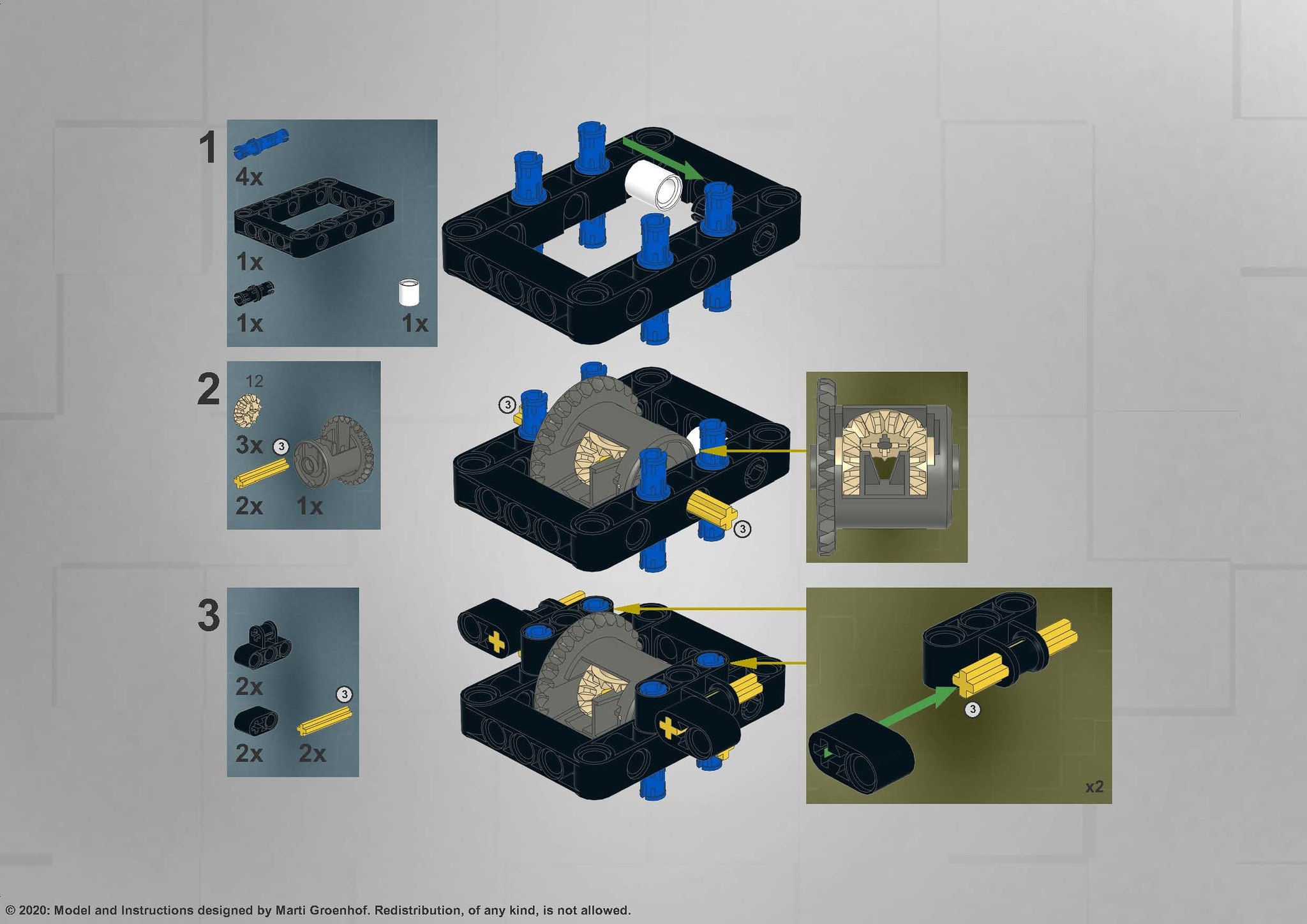 1

4x

1x

1x

1x

2

12

3x

3

2x

1x

3

3

3

2x

3

2x

2x

3

x2

© 2020: Model and Instructions designed by Marti Groenhof. Redistribution, of any kind, is not allowed.