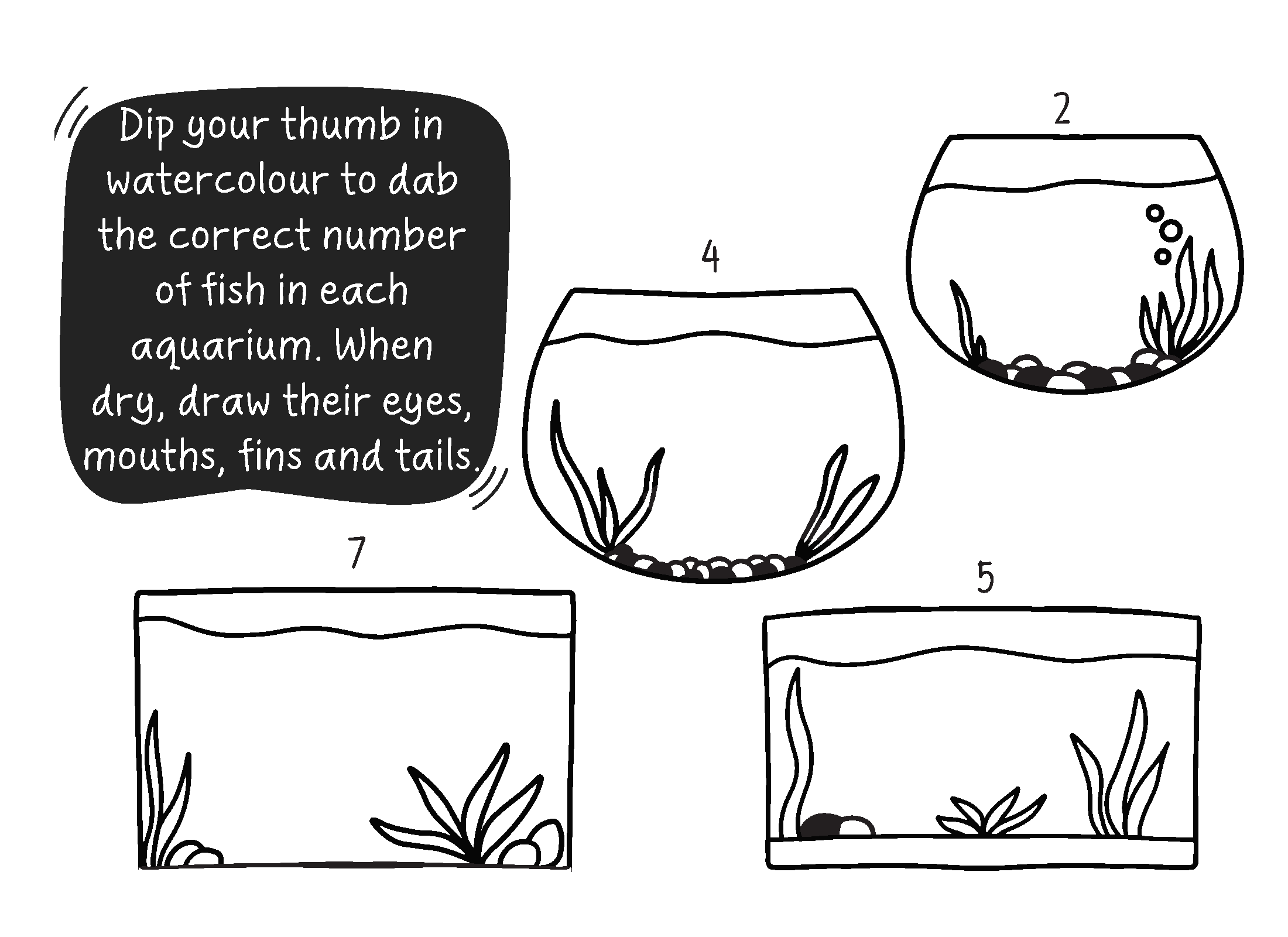 Dip your thumb in watercolour to dab the correct number of fish in each aquarium. When dry, draw their eyes, mouths, fins and tails.

2

4

7

5