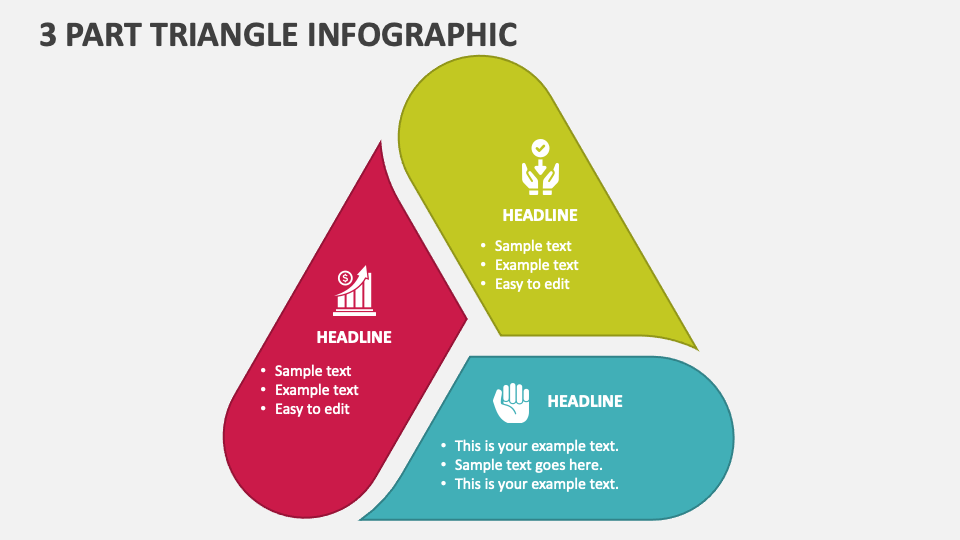 3 PART TRIANGLE INFOGRAPHIC

HEADLINE
• Sample text
• Example text
• Easy to edit

HEADLINE
• Sample text
• Example text
• Easy to edit

HEADLINE
• This is your example text.
• Sample text goes here.
• This is your example text.