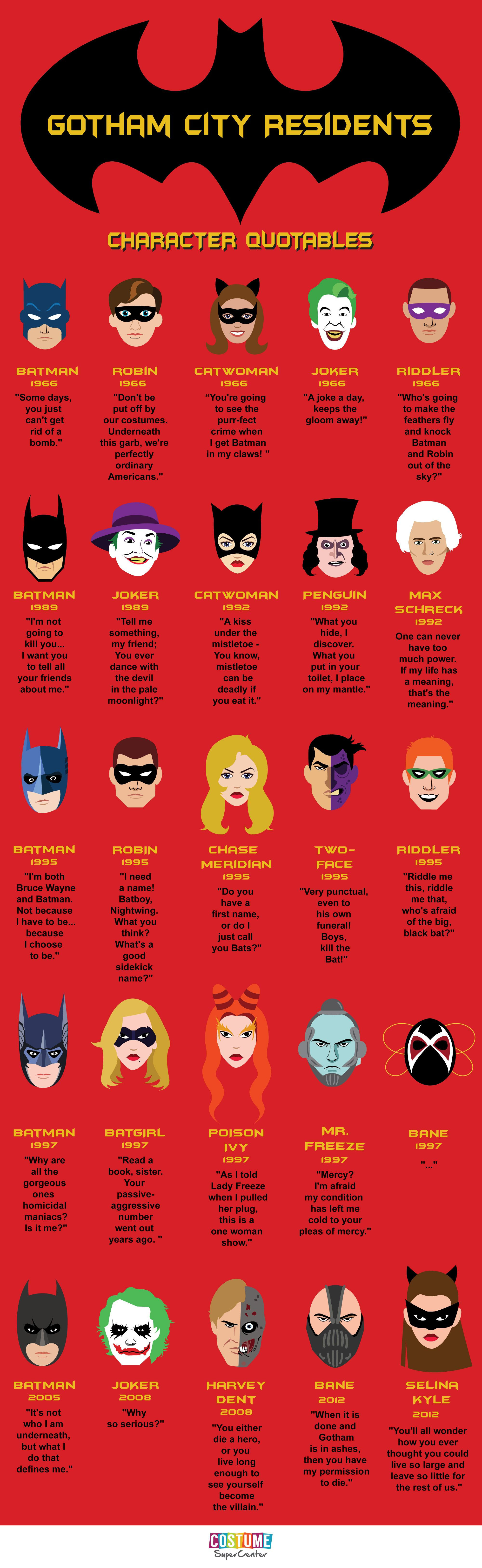 GOTHAM CITY RESIDENTS

CHARACTER QUOTABLES

BATMAN
1966
"Some days, you just can't get rid of a bomb."

ROBIN
1966
"Don't be put off by our costumes. Underneath this garb, we're perfectly ordinary Americans."

CATWOMAN
1966
"You're going to see the purr-fect crime when I get Batman in my claws! "

JOKER
1966
"A joke a day, keeps the gloom away!"

RIDDLER
1966
"Who's going to make the feathers fly and knock Batman and Robin out of the sky?"

BATMAN
1989
"I'm not going to kill you... I want you to tell all your friends about me."

JOKER
1989
"Tell me something, my friend; You ever dance with the devil in the pale moonlight?"

CATWOMAN
1992
"A kiss under the mistletoe - You know, mistletoe can be deadly if you eat it."

PENGUIN
1992
"What you hide, I discover. What you put in your toilet, I place on my mantle."

MAX SCHRECK
1992
One can never have too much power. If my life has a meaning, that's the meaning."

BATMAN
1995
"I'm both Bruce Wayne and Batman. Not because I have to be... because I choose to be."

ROBIN
1995
"I need a name! Batboy, Nightwing. What you think? What's a good sidekick name?"

CHASE MERIDIAN
1995
"Do you have a first name, or do I just call you Bats?"

TWO-FACE
1995
"Very punctual, even to his own funeral! Boys, kill the Bat!"

RIDDLER
1995
"Riddle me this, riddle me that, who's afraid of the big, black bat?"

BATMAN
1997
"Why are all the gorgeous ones homicidal maniacs? Is it me?"

BATGIRL
1997
"Read a book, sister. Your passive-aggressive number went out years ago. "

POISON IVY
1997
"As I told Lady Freeze when I pulled her plug, this is a one woman show."

MR. FREEZE
1997
"Mercy? I'm afraid my condition has left me cold to your pleas of mercy."

BANE
1997
"..."

BATMAN
2005
"It's not who I am underneath, but what I do that defines me."

JOKER
2008
"Why so serious?"

HARVEY DENT
2008
"You either die a hero, or you live long enough to see yourself become the villain."

BANE
2012
"When it is done and Gotham is in ashes, then you have my permission to die."

SELINA KYLE
2012
"You'll all wonder how you ever thought you could live so large and leave so little for the rest of us."

COSTUME SuperCenter