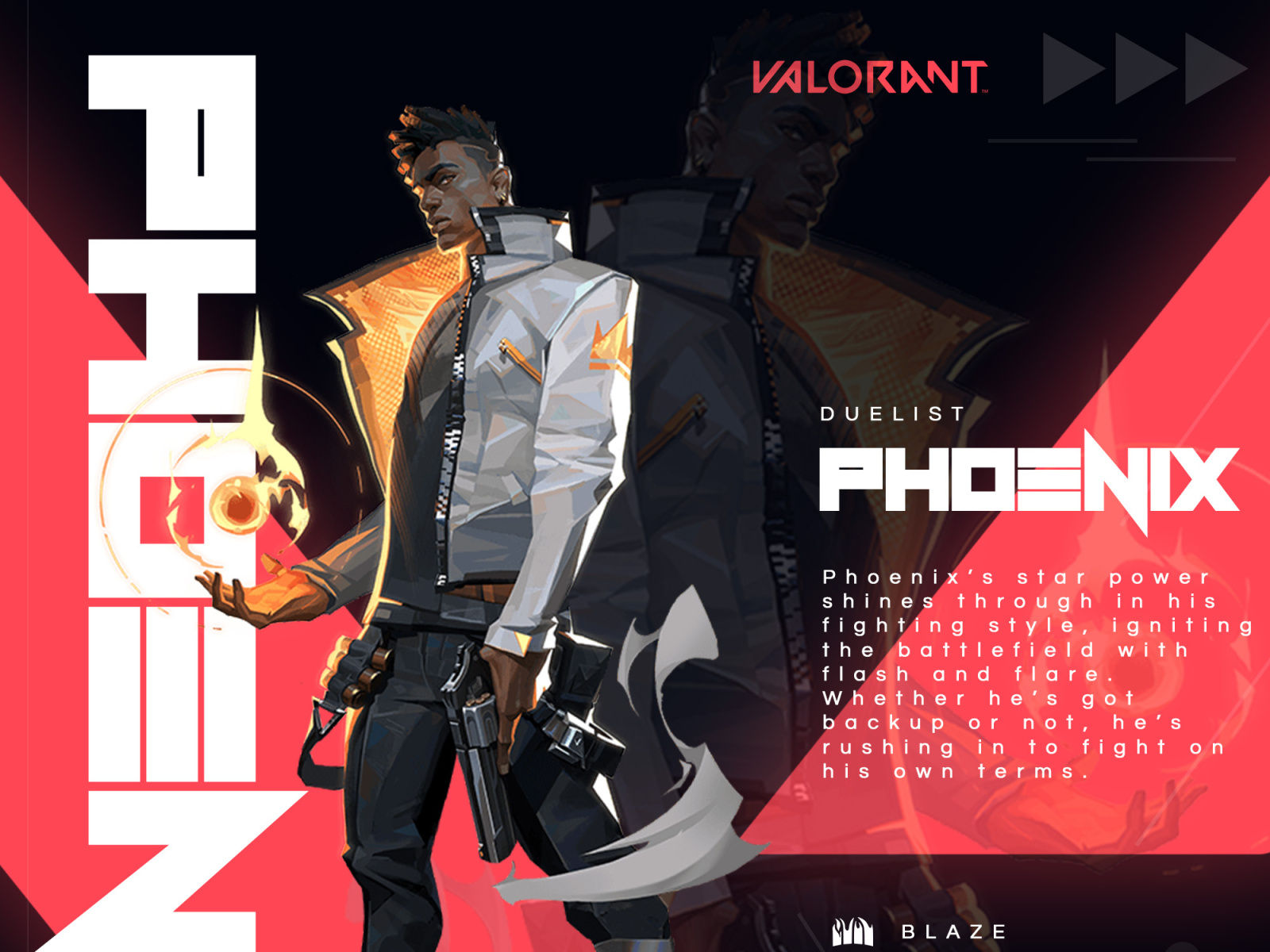 PHOEN

VALORANT

DUELIST

PHOENIX

Phoenix's star power shines through in his fighting style, igniting the battlefield with flash and flare. Whether he's got backup or not, he's rushing in to fight on his own terms.

BLAZE