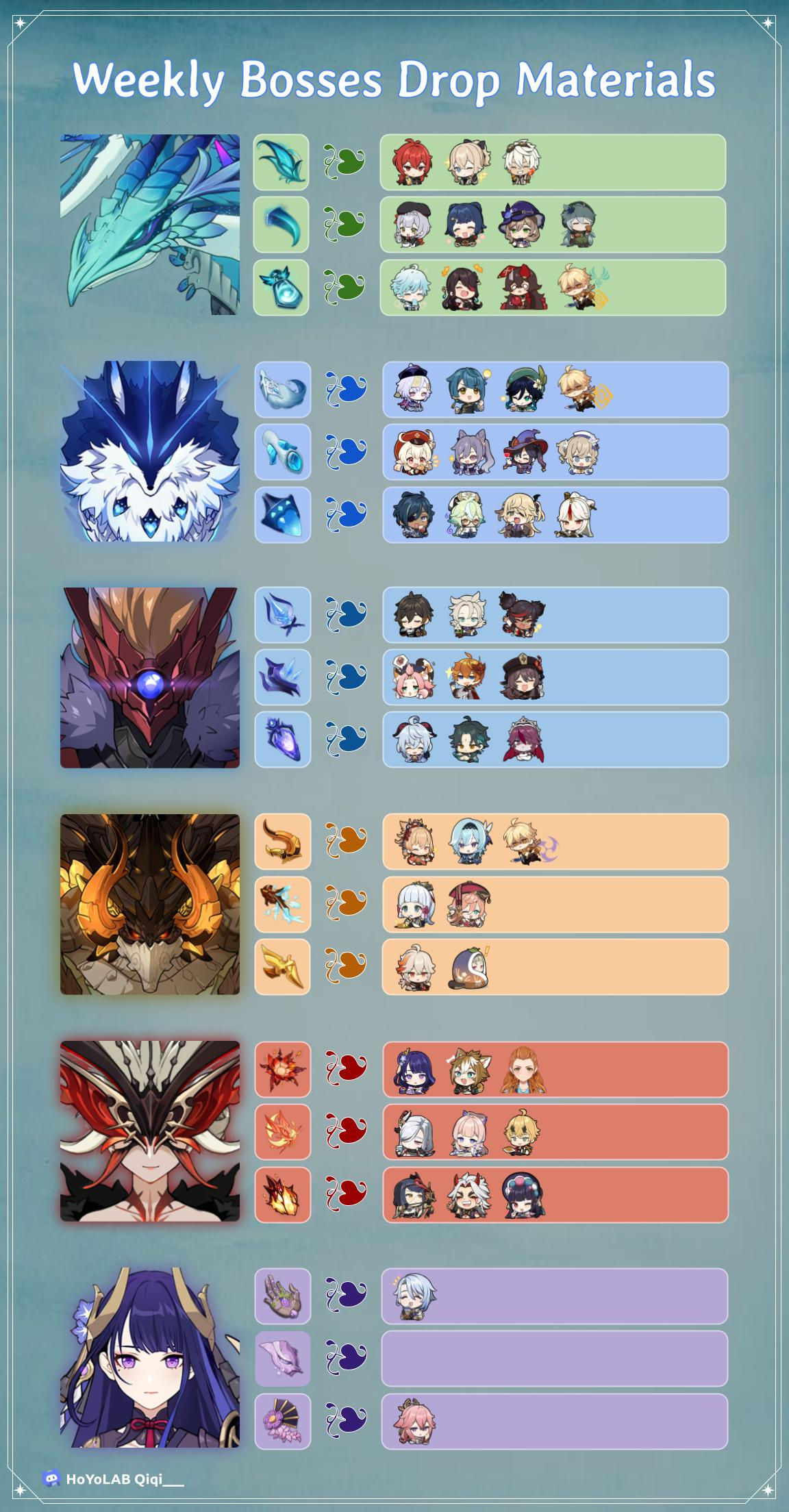 Weekly Bosses Drop Materials

HoYoLAB Qiqi___